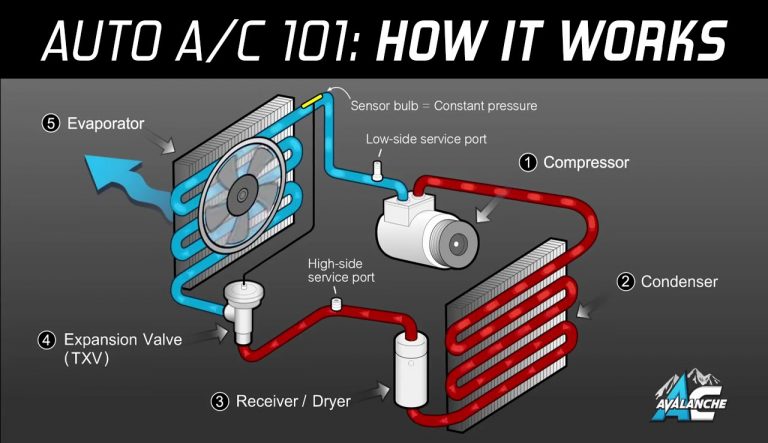 AUTO A/C 101: HOW IT WORKS

Sensor bulb = Constant pressure

5 Evaporator

Low-side service port

1 Compressor

High-side service port

2 Condenser

4 Expansion Valve (TXV)

3 Receiver / Dryer

AC AVALANCHE